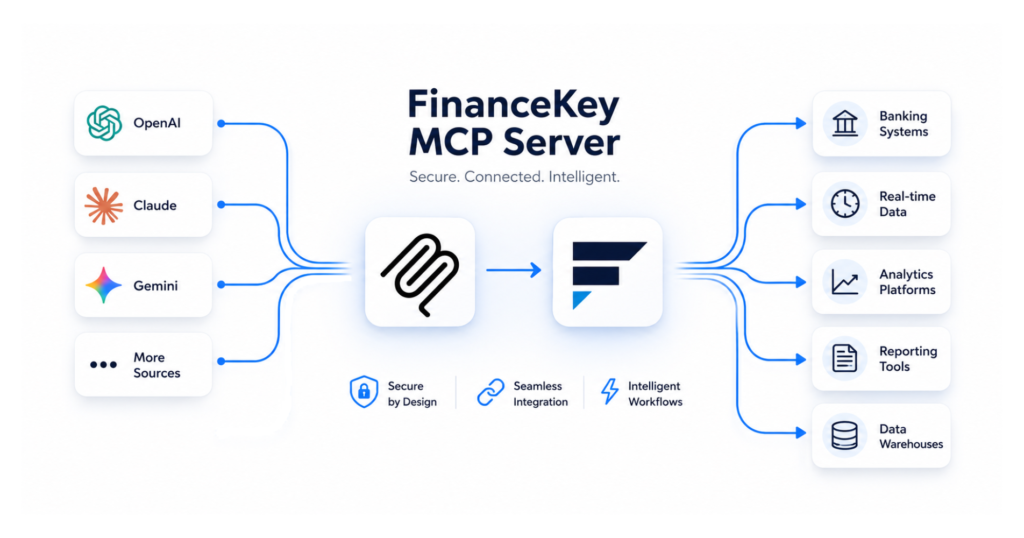 FinanceKey MCP Server

Secure. Connected. Intelligent.

OpenAI

Claude

Gemini

More Sources

Secure by Design

Seamless Integration

Intelligent Workflows

Banking Systems

Real-time Data

Analytics Platforms

Reporting Tools

Data Warehouses